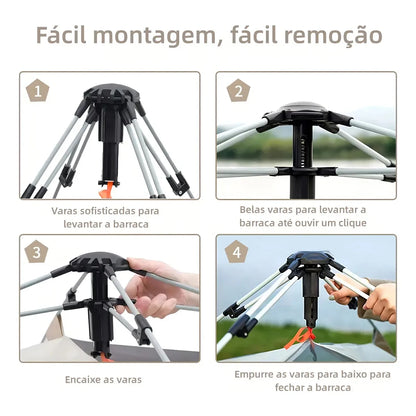 Fácil montagem, fácil remoção

1

Varas sofisticadas para levantar a barraca

2

Belas varas para levantar a barraca até ouvir um clique

3

Encaixe as varas

4

Empurre as varas para baixo para fechar a barraca